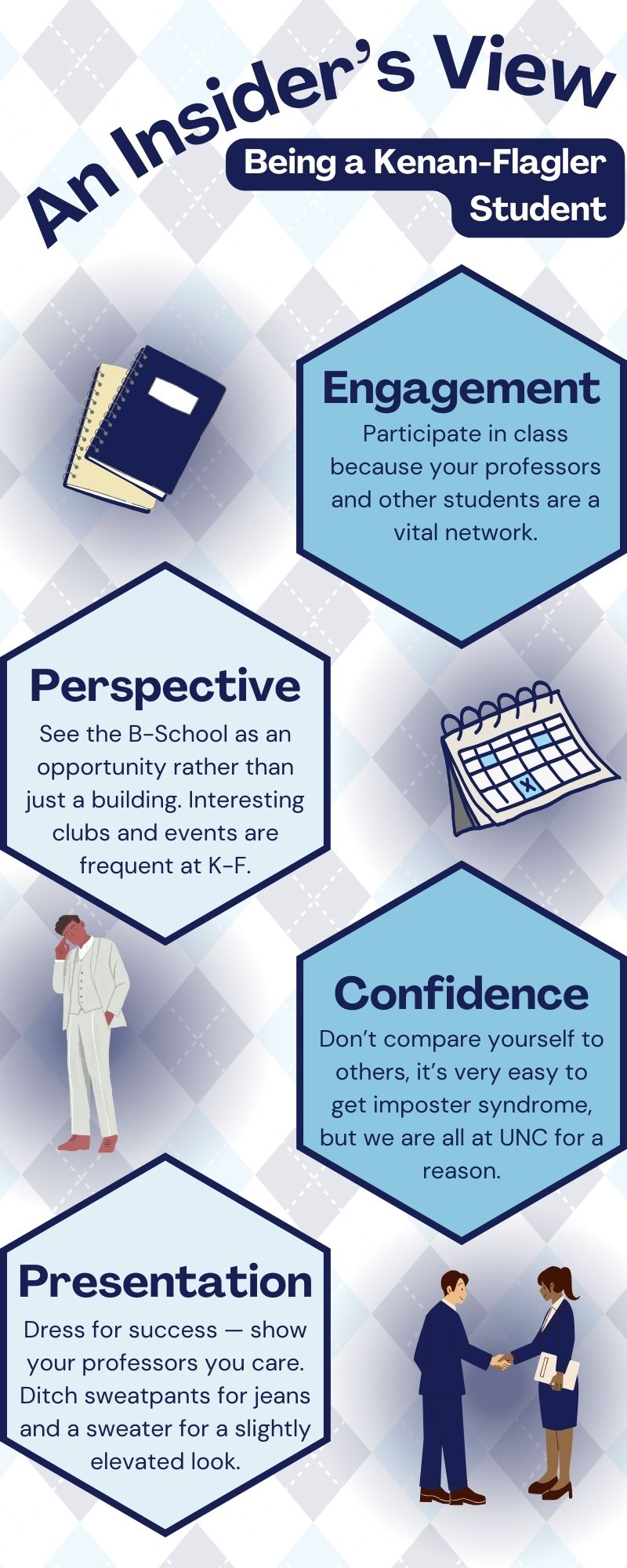 An Insider's View

Being a Kenan-Flagler Student

Engagement

Participate in class because your professors and other students are a vital network.

Perspective

See the B-School as an opportunity rather than just a building. Interesting clubs and events are frequent at K-F.

Confidence

Don't compare yourself to others, it's very easy to get imposter syndrome, but we are all at UNC for a reason.

Presentation

Dress for success — show your professors you care. Ditch sweatpants for jeans and a sweater for a slightly elevated look.